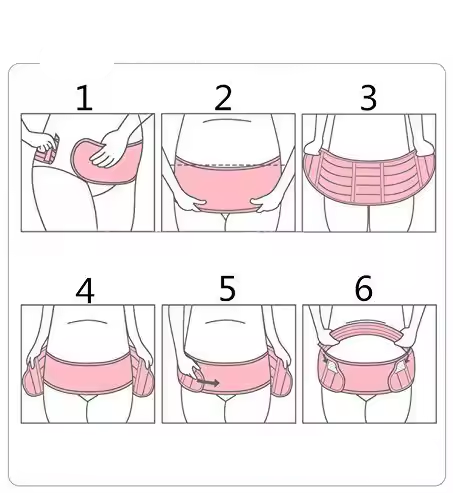 1

2

3

4

5

6